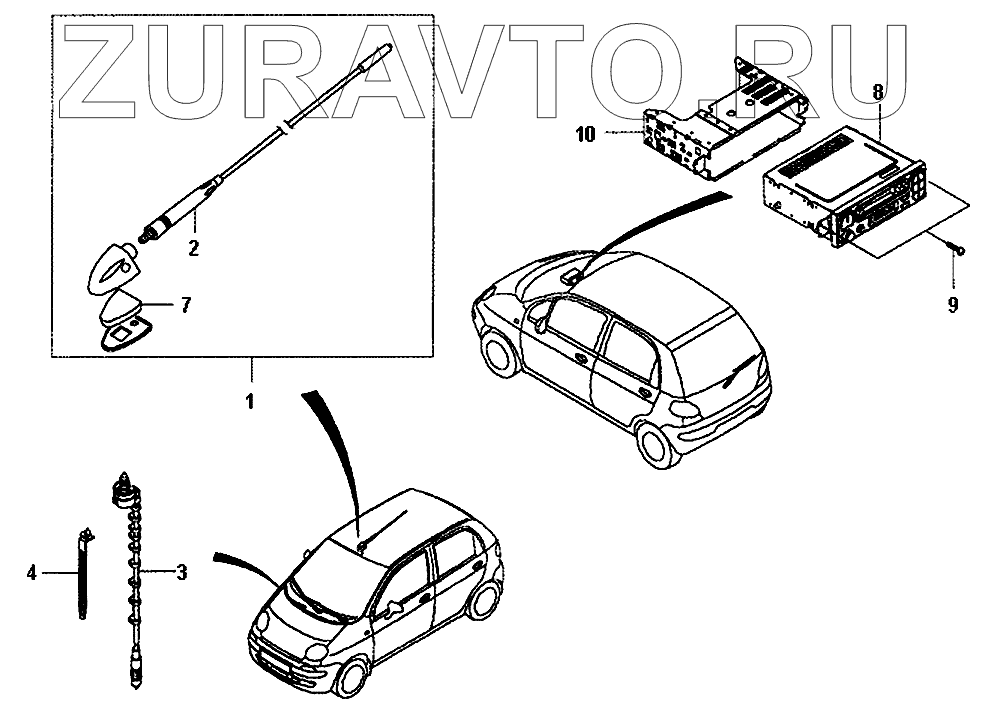 ZURAVTO.RU

10
8
2
7
9
1
4
3